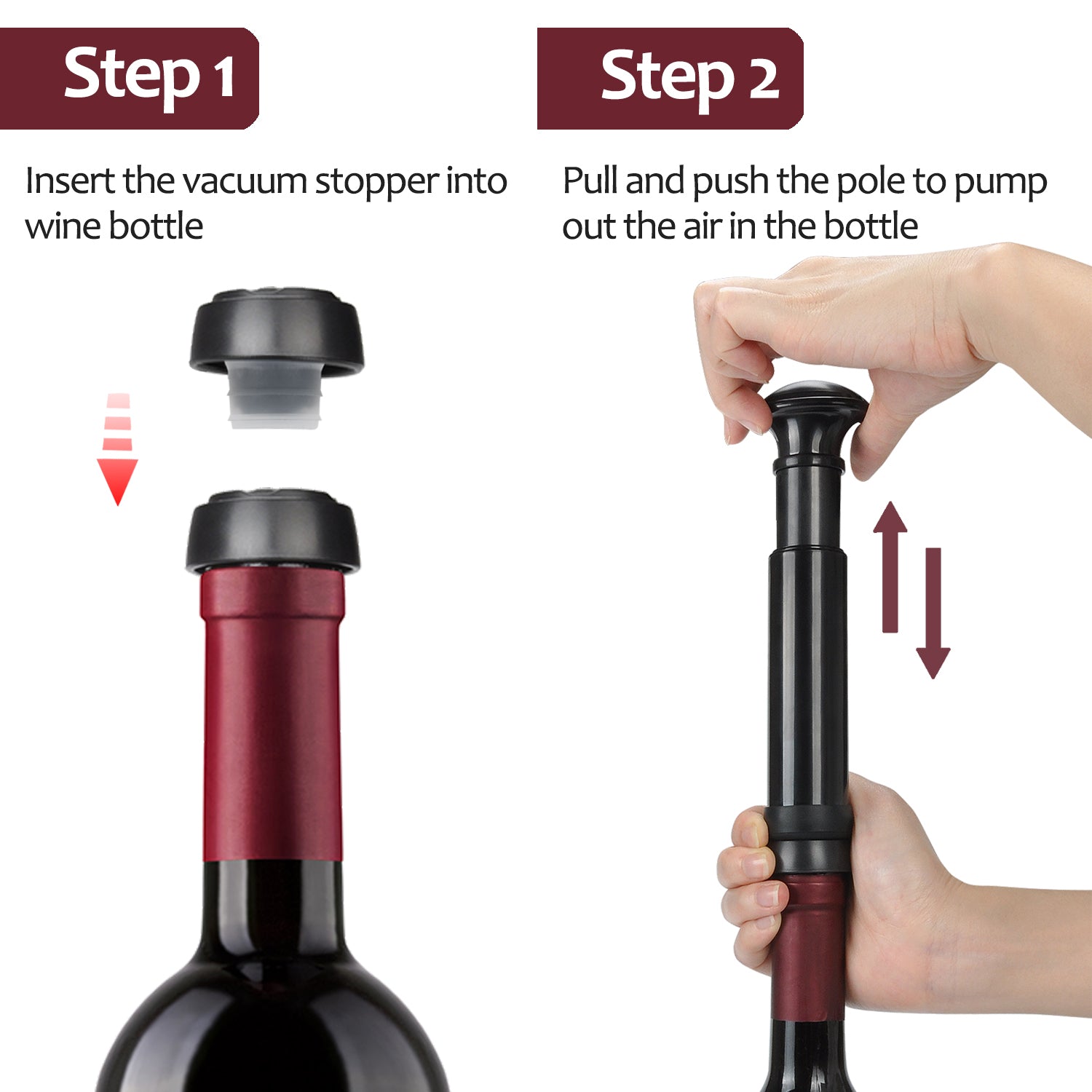 Step 1

Insert the vacuum stopper into wine bottle

Step 2

Pull and push the pole to pump out the air in the bottle