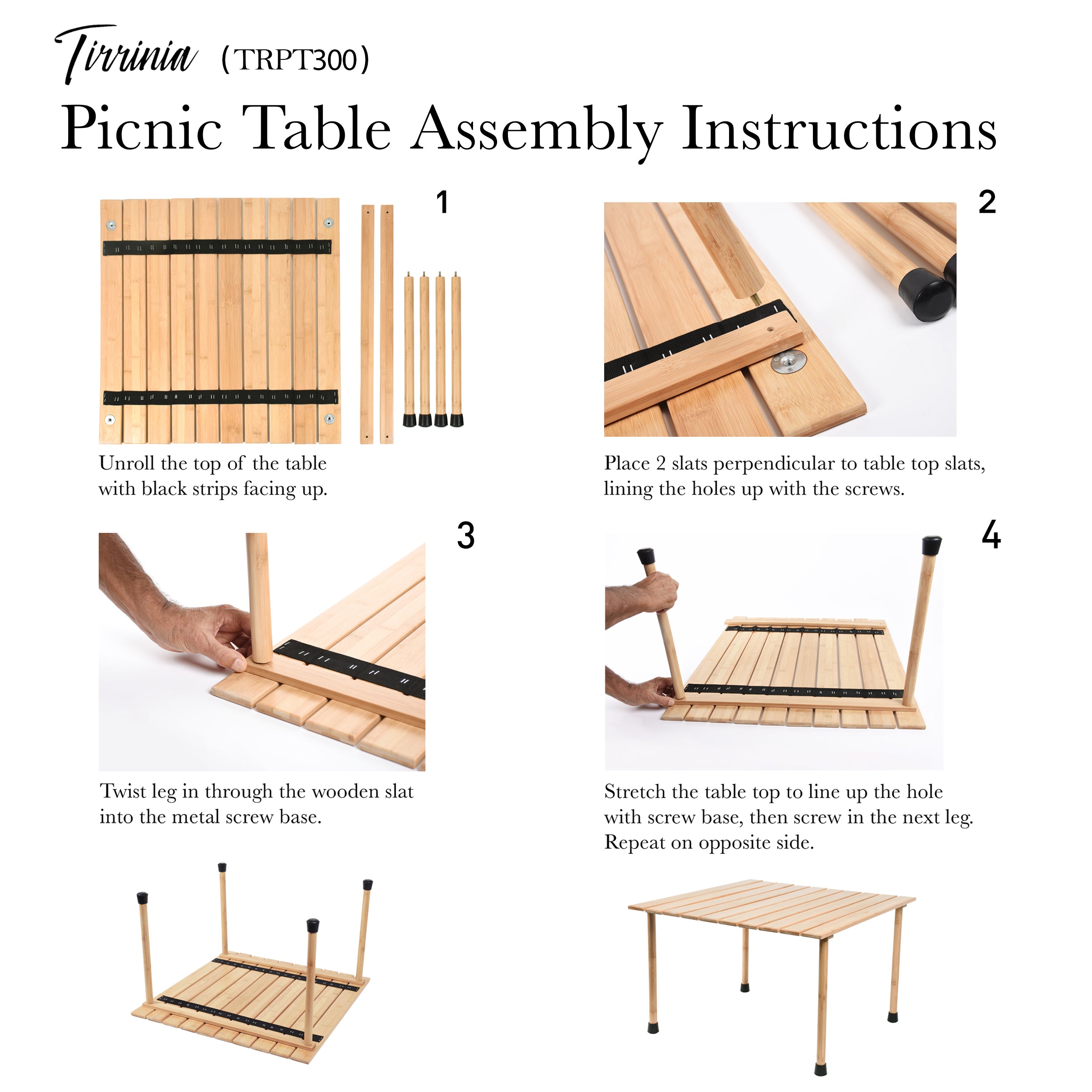 Tirrinia (TRPT300)

Picnic Table Assembly Instructions

1

Unroll the top of the table with black strips facing up.

2

Place 2 slats perpendicular to table top slats, lining the holes up with the screws.

3

Twist leg in through the wooden slat into the metal screw base.

4

Stretch the table top to line up the hole with screw base, then screw in the next leg. Repeat on opposite side.